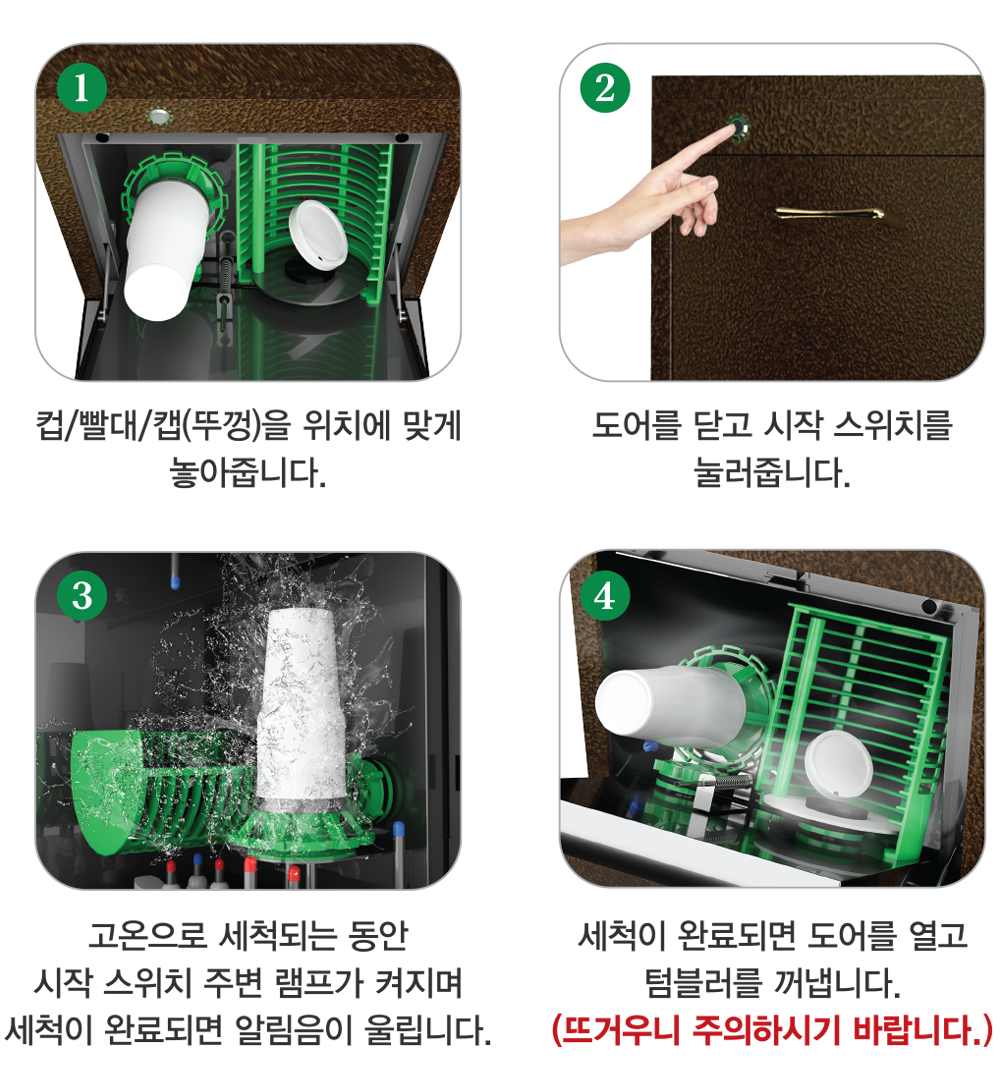 1

컵/빨대/캡(뚜껑)을 위치에 맞게 놓아줍니다.

2

도어를 닫고 시작 스위치를 눌러줍니다.

3

고온으로 세척되는 동안 시작 스위치 주변 램프가 켜지며 세척이 완료되면 알림음이 울립니다.

4

세척이 완료되면 도어를 열고 텀블러를 꺼냅니다.
(뜨거우니 주의하시기 바랍니다.)